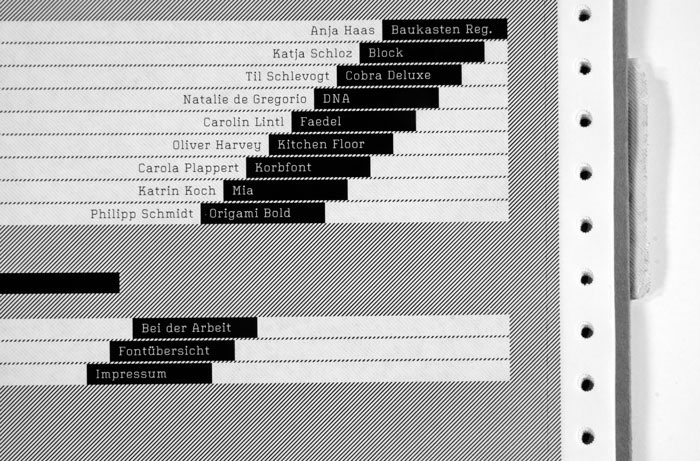 Anja Haas Baukasten Reg.
Katja Schloz Block
Til Schlevogt Cobra Deluxe
Natalie de Gregorio DNA
Carolin Lintl Faedel
Oliver Harvey Kitchen Floor
Carola Plappert Korbfont
Katrin Koch Mia
Philipp Schmidt Origami Bold

Bei der Arbeit
Fontübersicht
Impressum